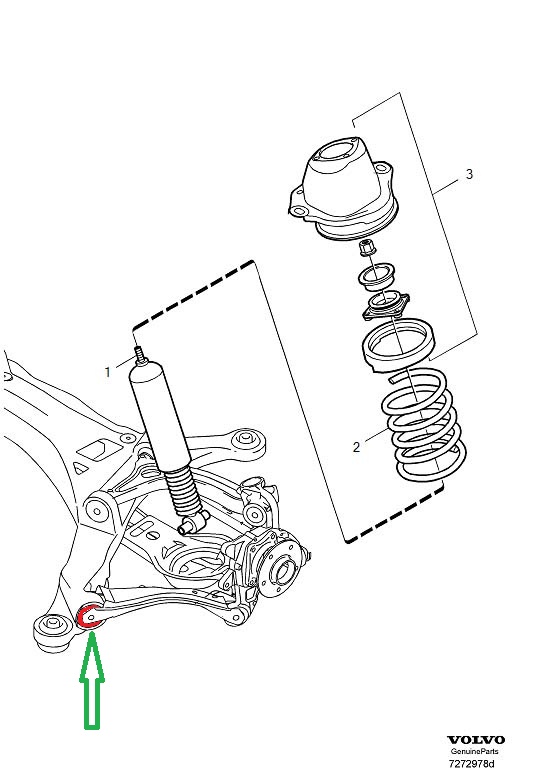 3

1

2

VOLVO
GenuineParts
7272978d